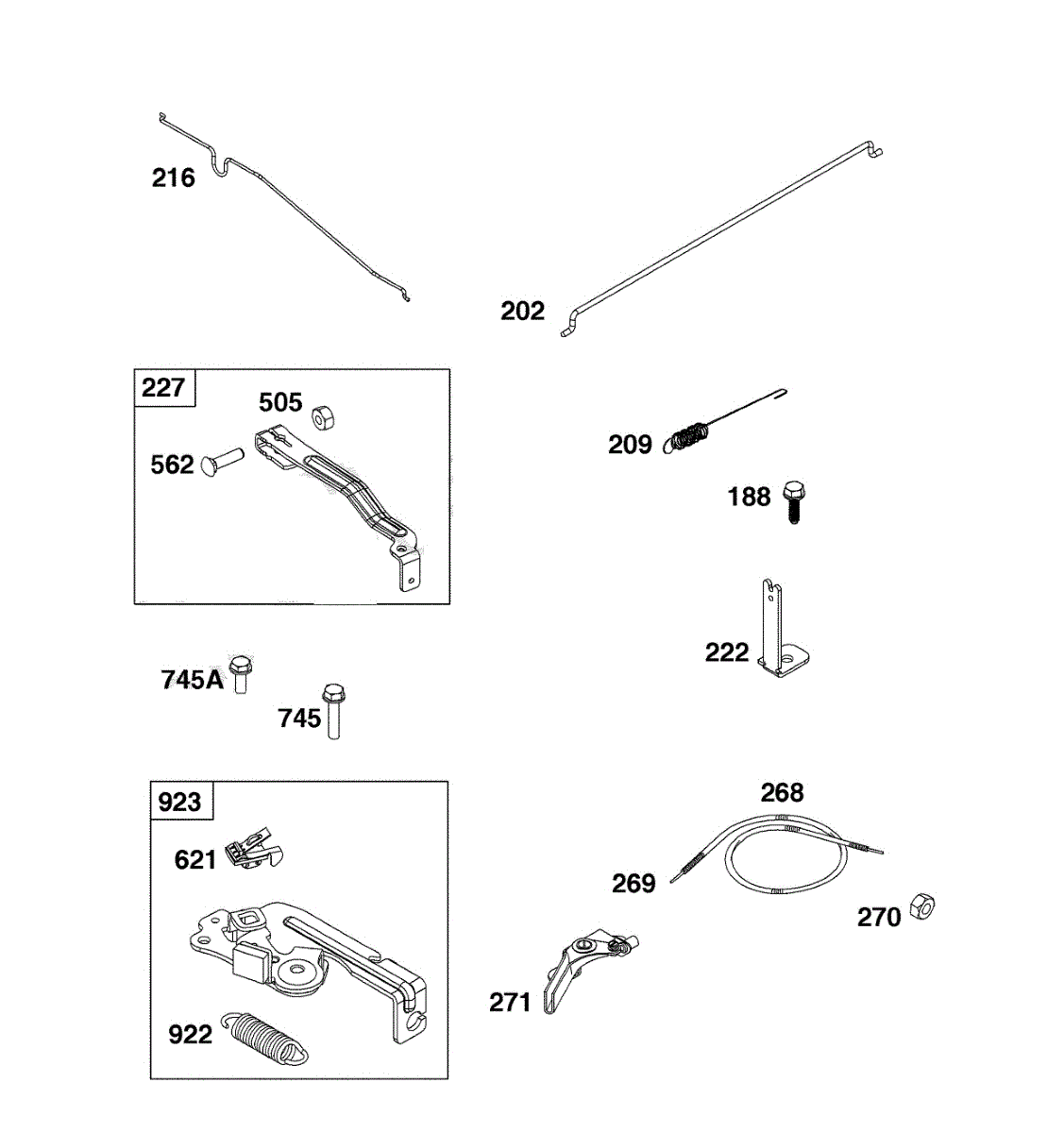 216
202
227
505
562
209
188
222
745A
745
923
621
922
268
269
270
271