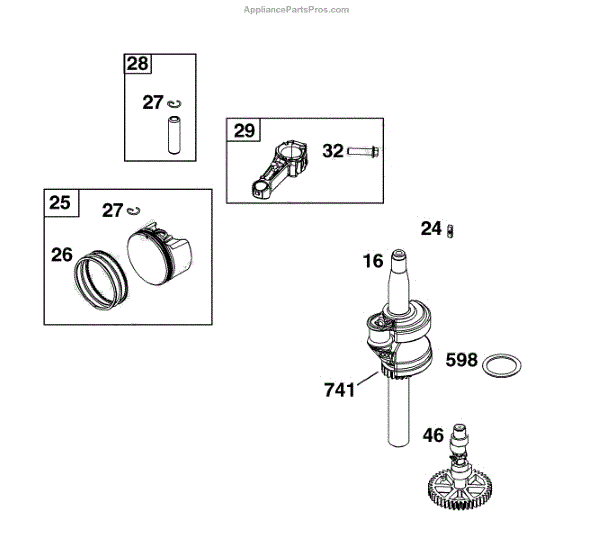 AppliancePartsPros.com

28

27

29

32

25

27

26

24

16

598

741

46