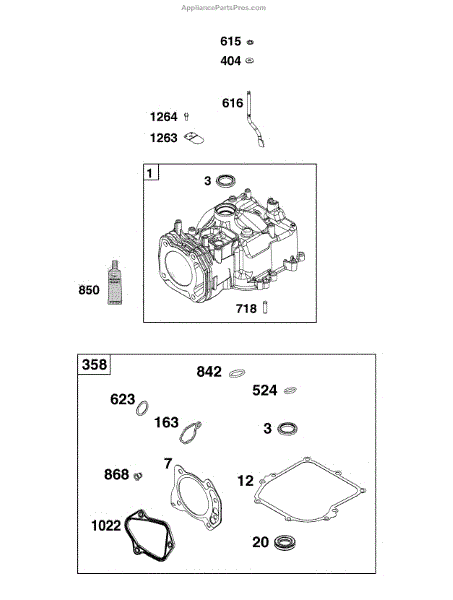 AppliancePartsPros.com

615
404
616
1264
1263

1
3
850
718

358
842
524
623
163
3
868
7
12
1022
20