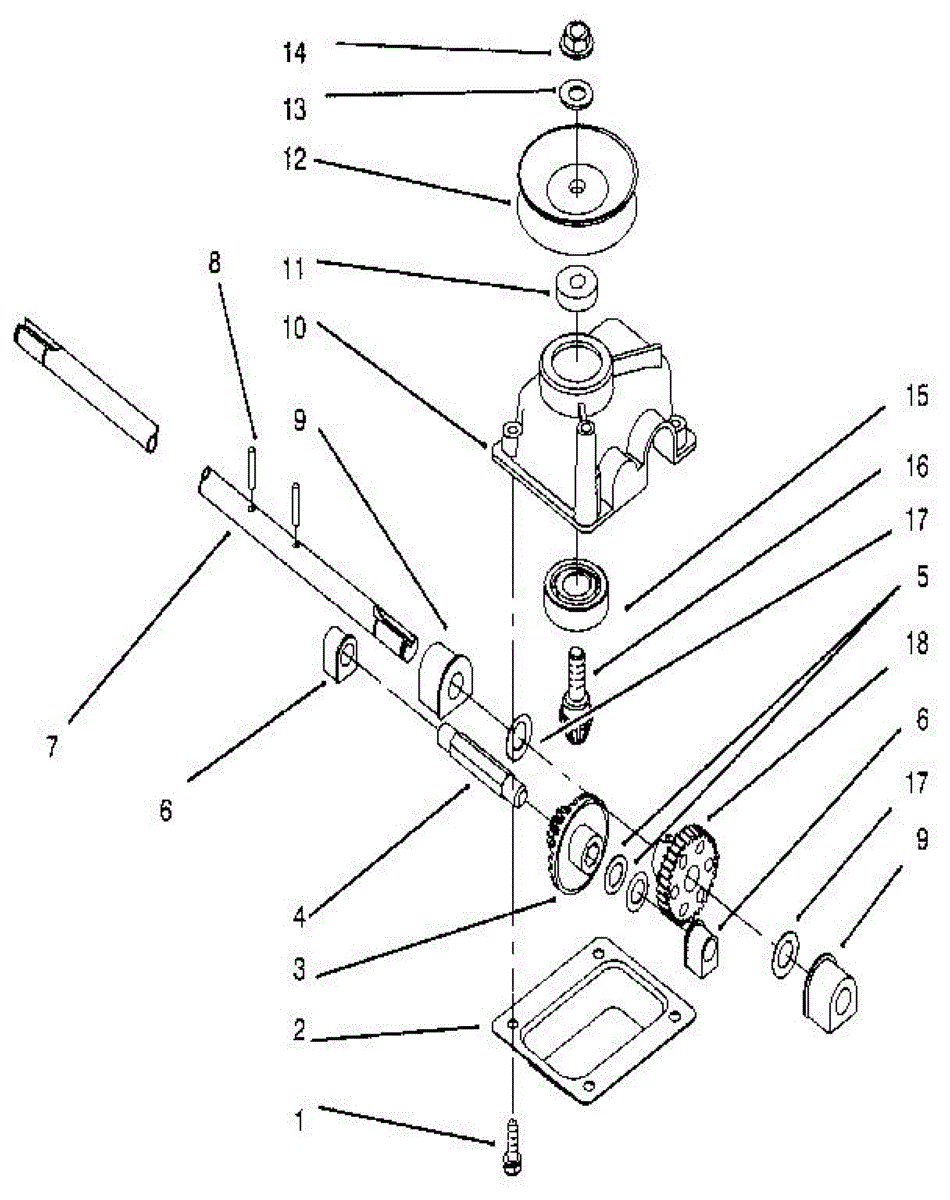 14
13
12
11
10
8
9
15
16
17
5
18
6
17
9
7
6
4
3
2
1