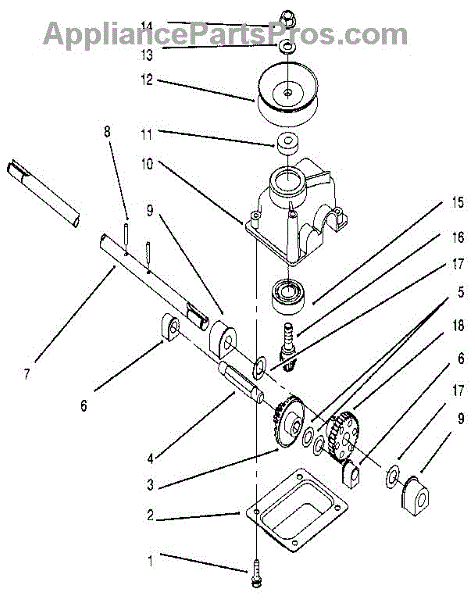 AppliancePartsPros.com

14
13
12
11
10
8
9
15
16
17
5
18
6
17
9
7
6
4
3
2
1