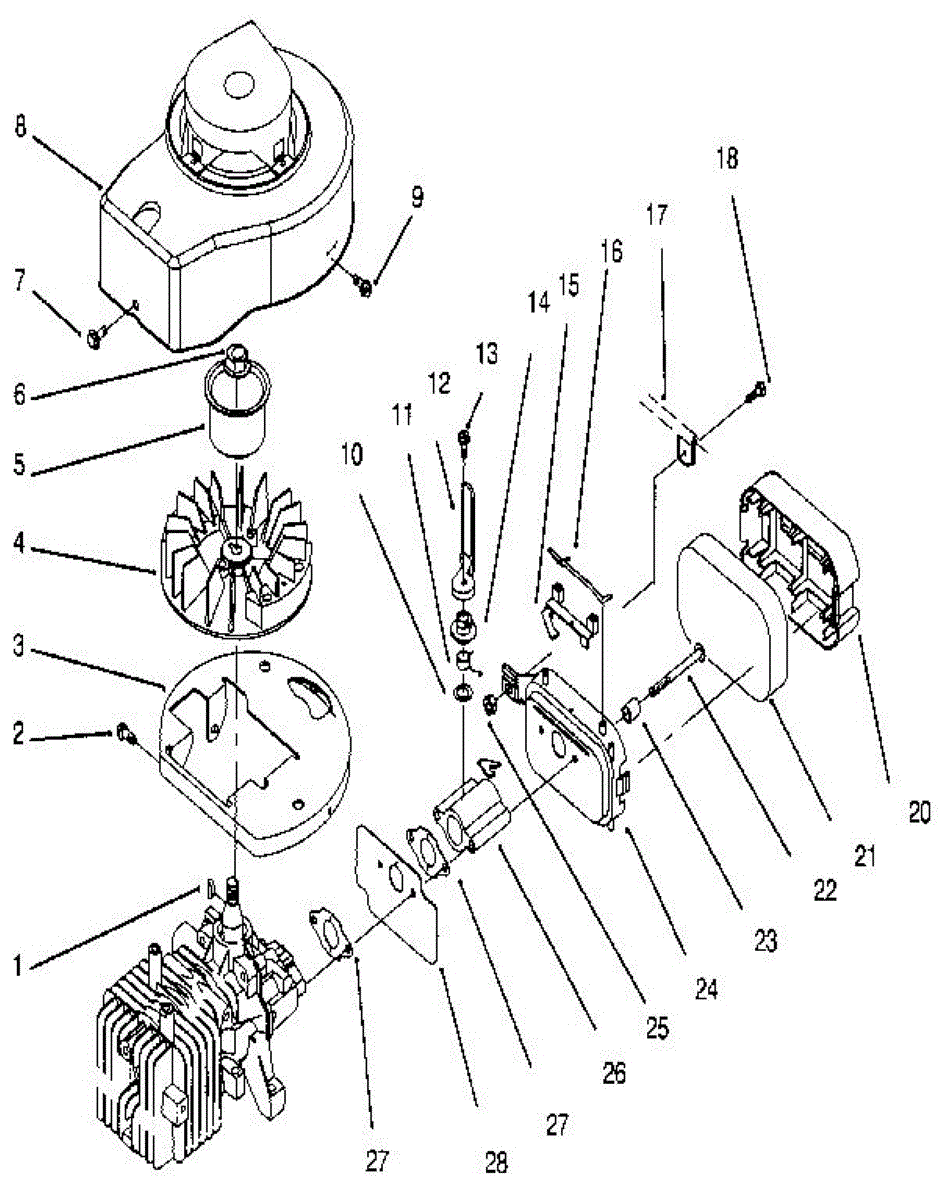 8
9
7
6
5
4
3
2
1
18
17
16
15
14
13
12
11
10
20
21
22
23
24
25
26
27
28
27