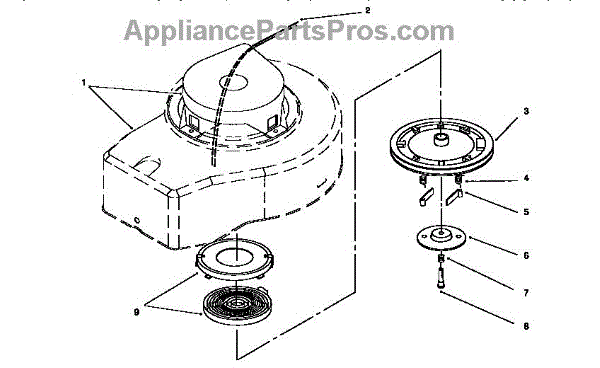 AppliancePartsPros.com

2

1

3

4

5

6

7

8

9