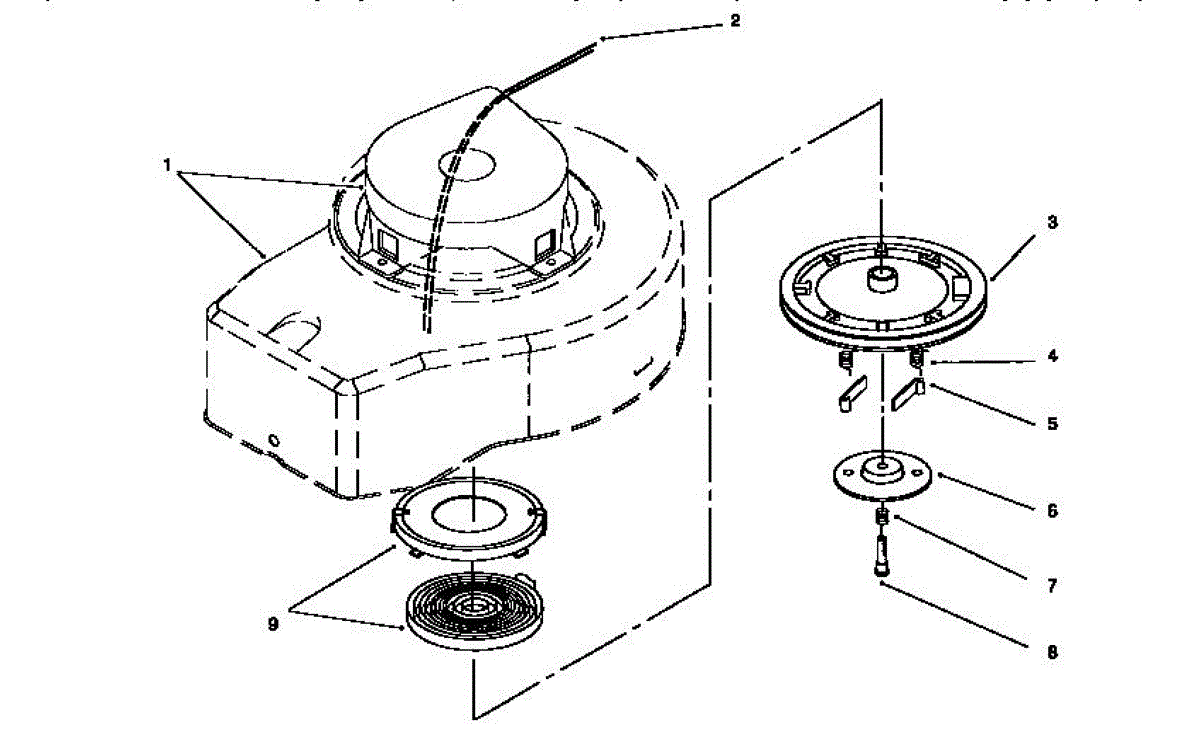 2
1
3
4
5
6
7
8
9