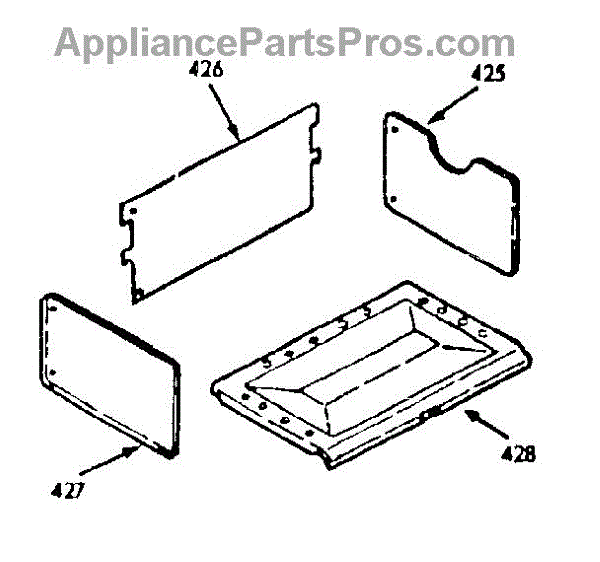 AppliancePartsPros.com

426

425

427

428