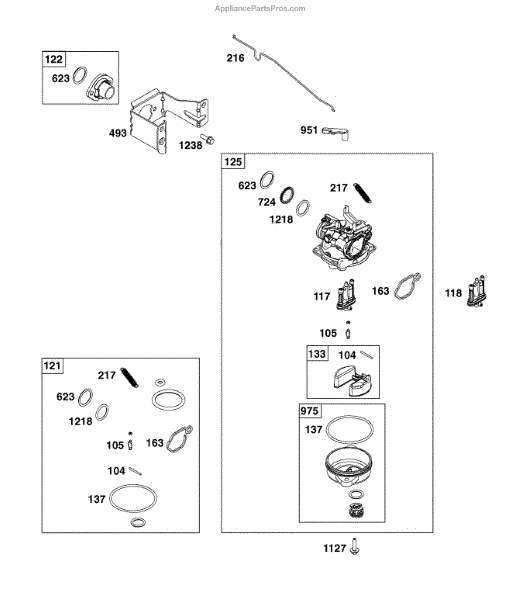 AppliancePartsPros.com

122
623

216

493
1238

951

125
623
217
724
1218

117
163
118

105

133
104

975
137

121
217
623
1218
105
163
104
137

1127