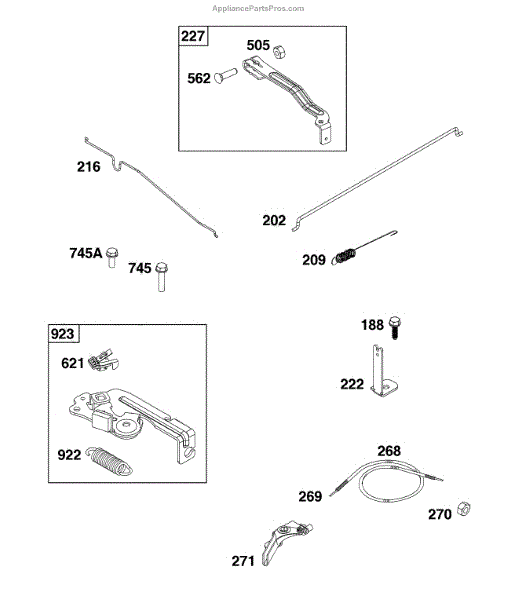 AppliancePartsPros.com

227
505
562

216

202

745A
745

209

923
621

922

188

222

268

269

270

271