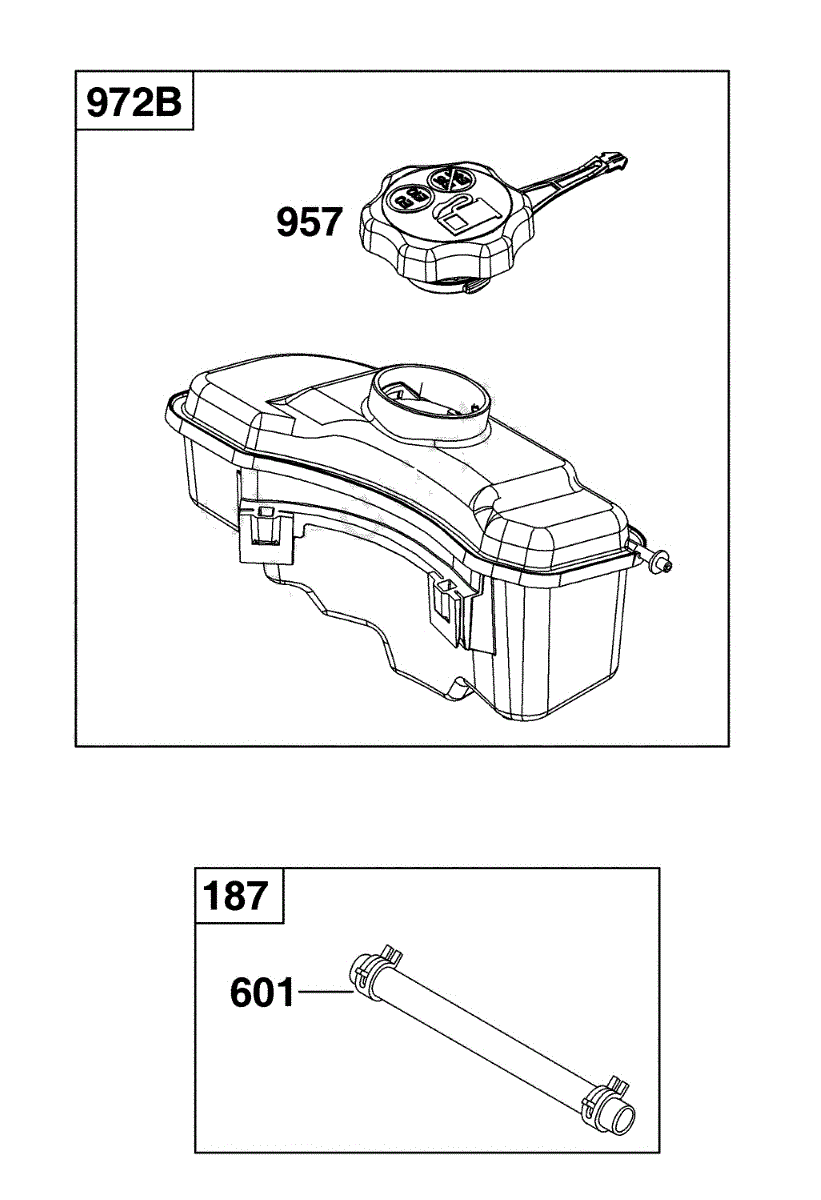 972B

957

187

601