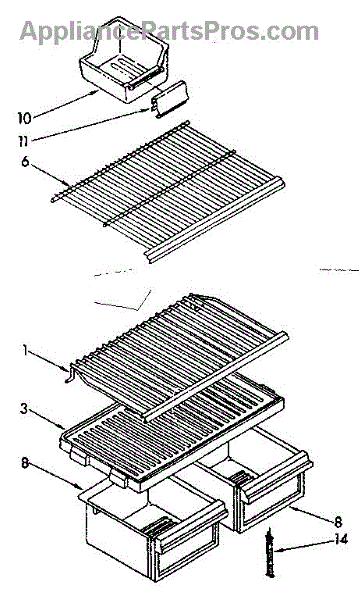 AppliancePartsPros.com

10
11
6
1
3
8
8
14