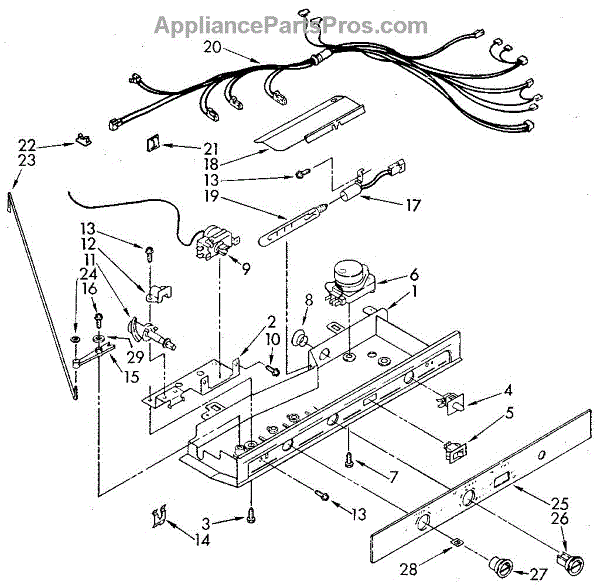 AppliancePartsPros.com

20
22
23
21
18
13
19
17
13
12
11
24
16
9
6
1
8
2
10
29
15
4
5
7
13
3
14
25
26
28
27