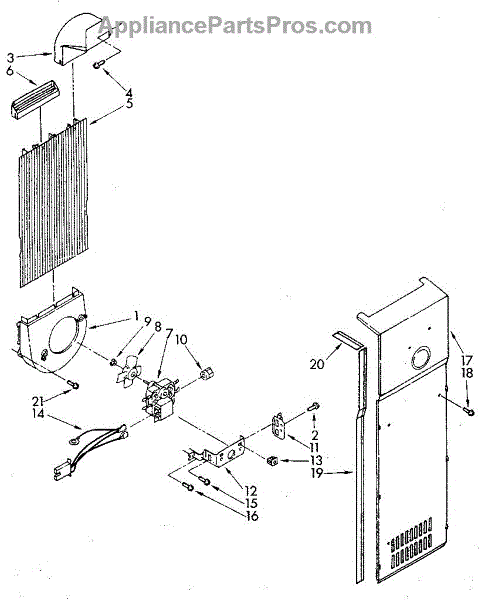 AppliancePartsPros.com

3
6
4
5
1
9
8
7
10
21
14
20
17
18
2
11
13
19
12
15
16