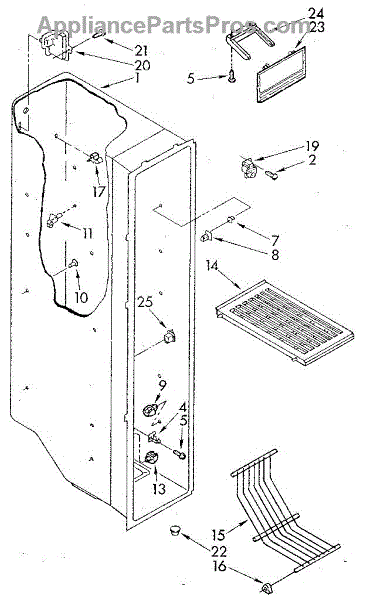 AppliancePartsPros.com

24
23
21
20
1
5
19
2
17
11
7
8
14
10
25
9
4
5
13
15
22
16