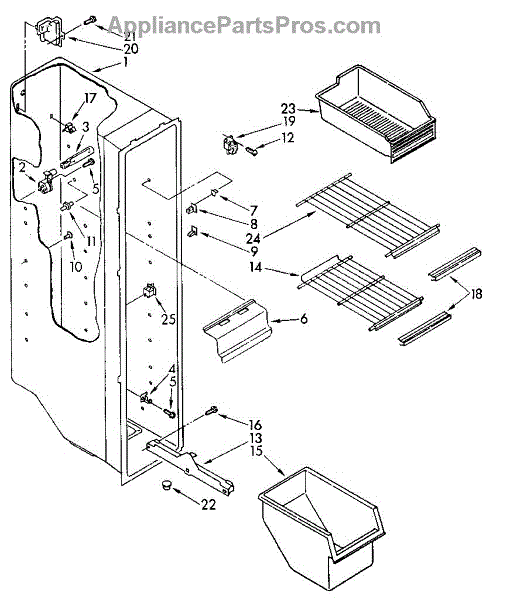 AppliancePartsPros.com

21
20
1
17
3
2
5
11
10
23
19
12
7
8
24
9
14
18
25
6
4
5
16
13
15
22