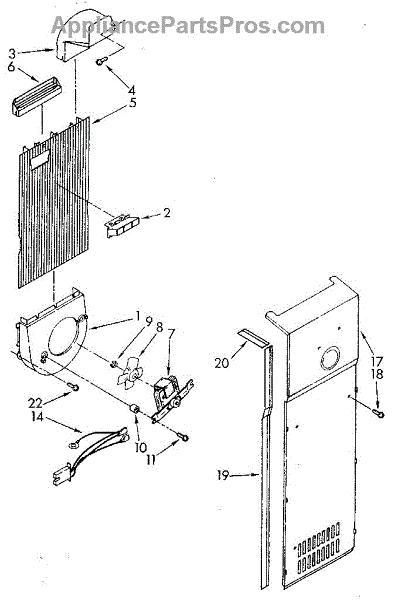 AppliancePartsPros.com

3
6
4
5
2
1
9
8
7
22
14
10
11
20
17
18
19