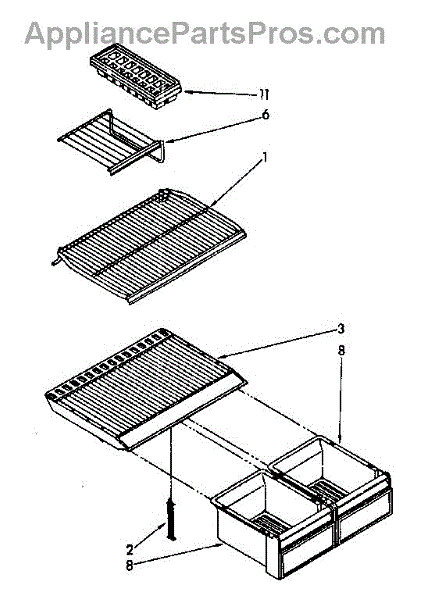 AppliancePartsPros.com

11
6
1
3
8
2
8