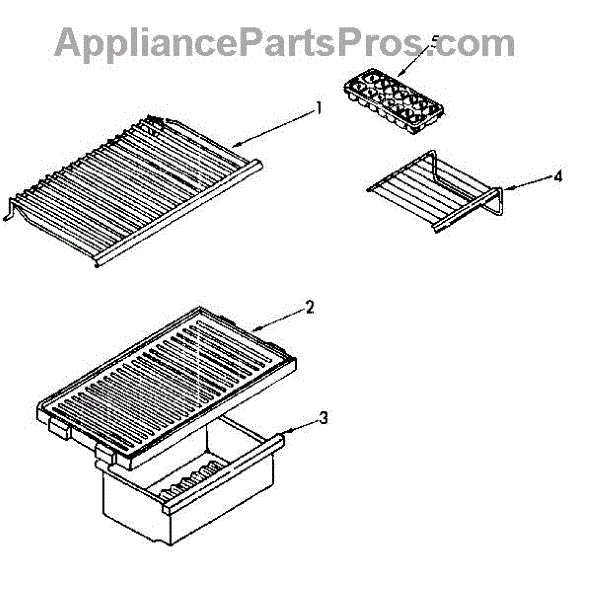 AppliancePartsPros.com

5

1

4

2

3