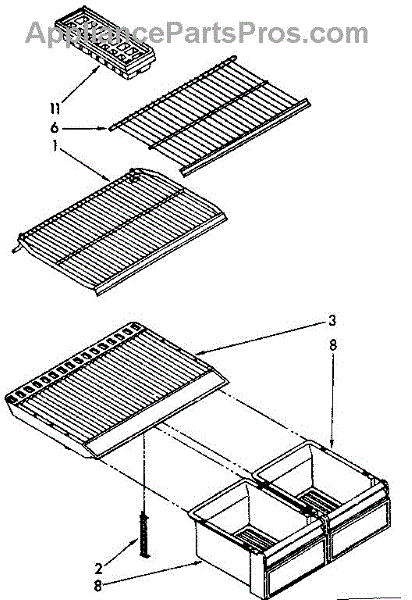 AppliancePartsPros.com

11
6
1
3
8
2
8