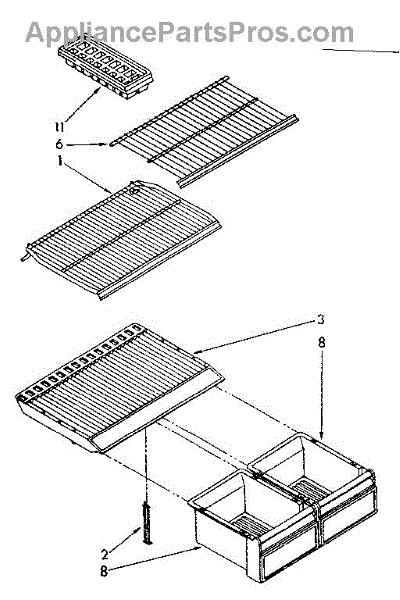 AppliancePartsPros.com

11
6
1
3
8
2
8