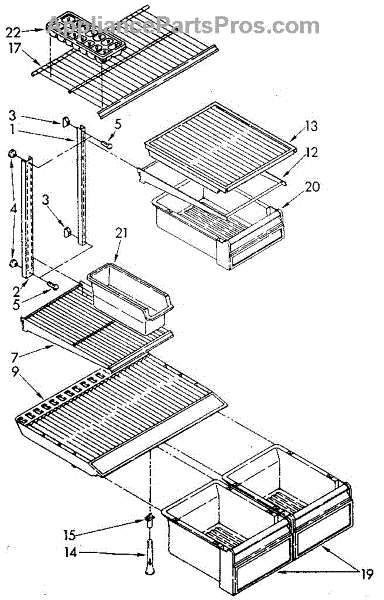 AppliancePartsPros.com
22
17
3
1
5
13
12
20
4
3
21
2
5
7
9
15
14
19