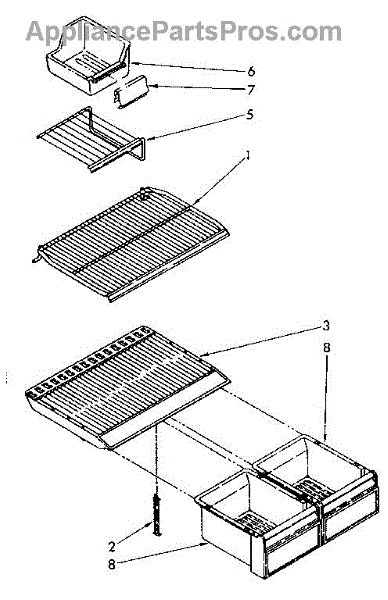 AppliancePartsPros.com

6
7
5
1
3
8
2
8