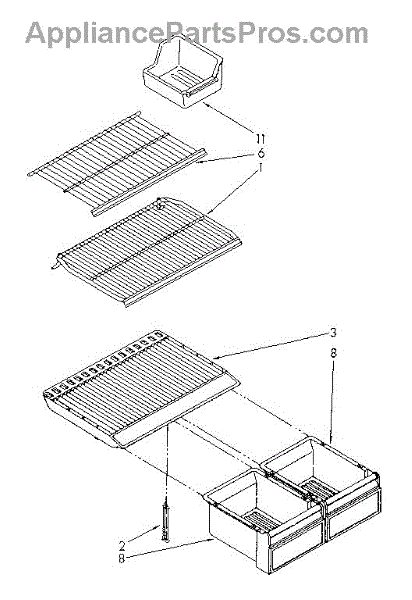 AppliancePartsPros.com

11
6
1
3
8
2
8