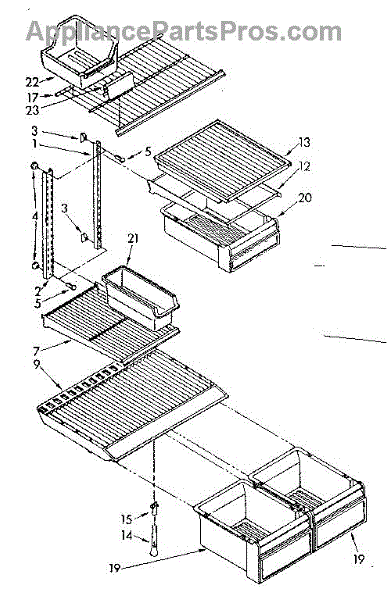 AppliancePartsPros.com

22
17
23
3
1
5
13
12
20
4
3
21
2
5
7
9
15
14
19
19