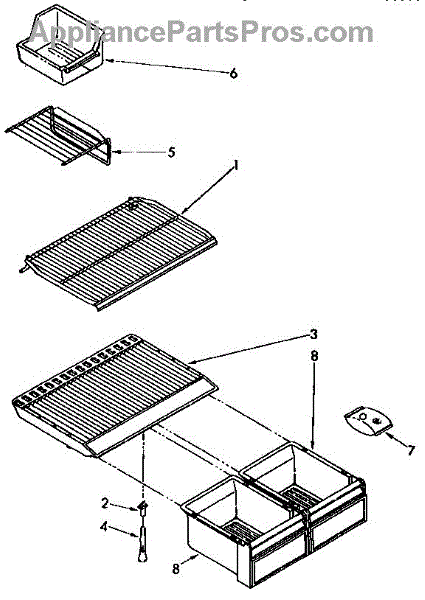 AppliancePartsPros.com

6

5

1

3

8

7

2

4

8