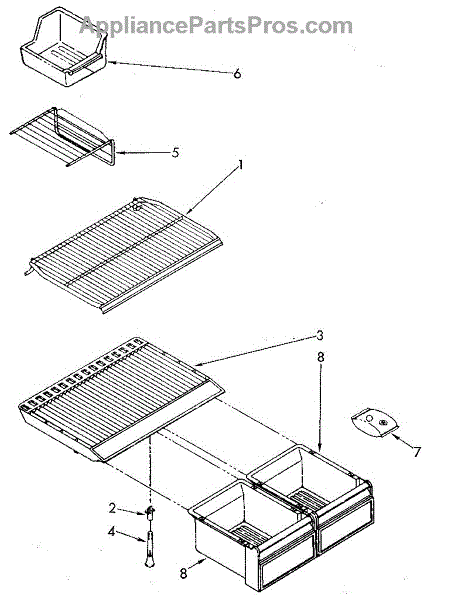 AppliancePartsPros.com

6

5

1

3

8

7

2

4

8