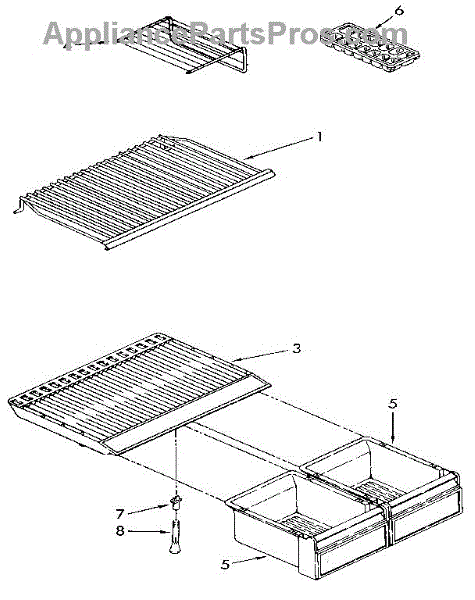 AppliancePartsPros.com

6

1

3

5

7

8

5