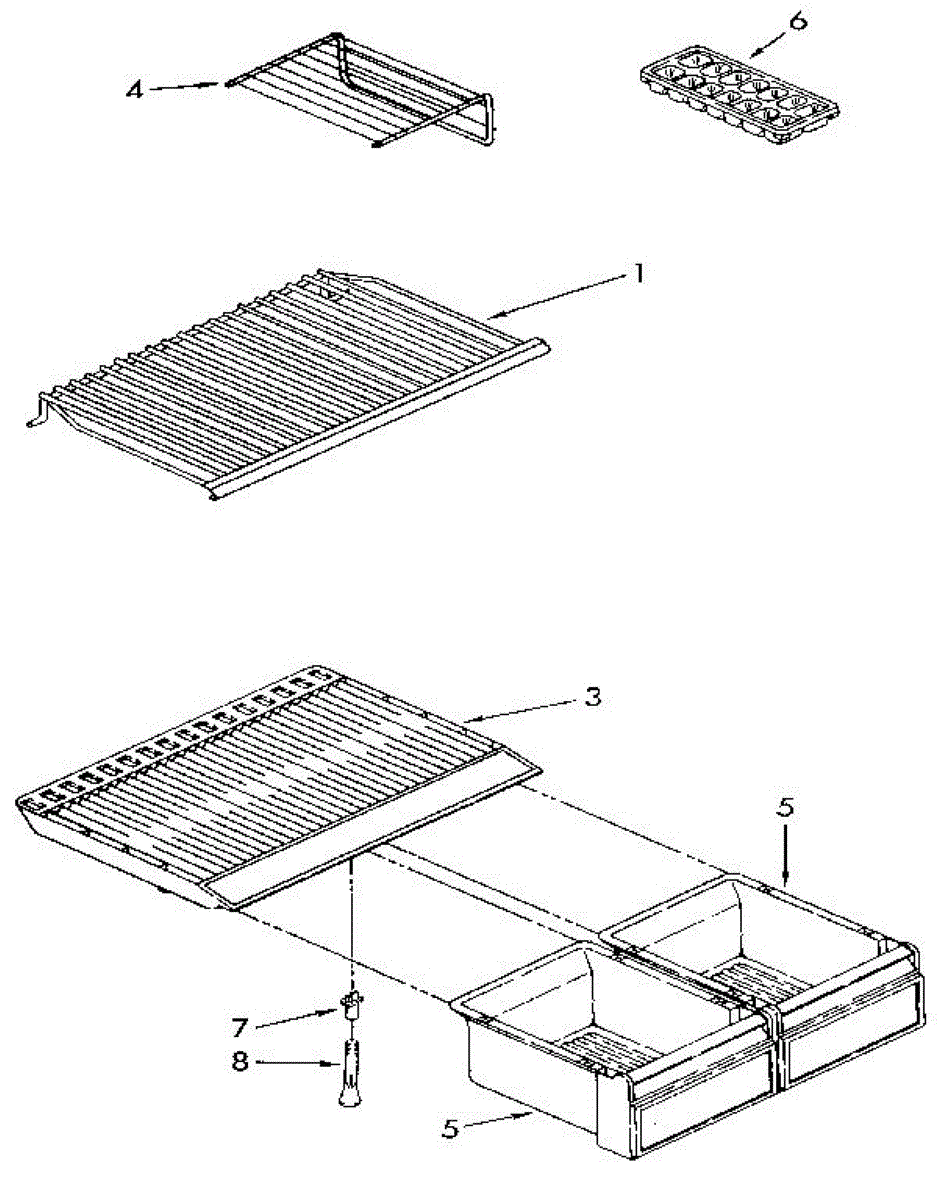 4
6
1
3
5
7
8
5