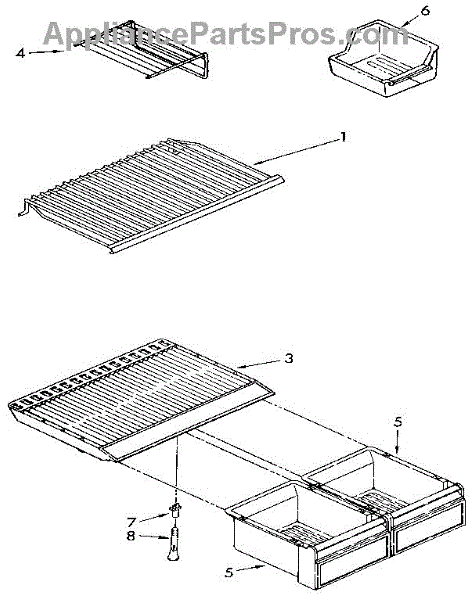 AppliancePartsPros.com

4

6

1

3

5

7

8

5