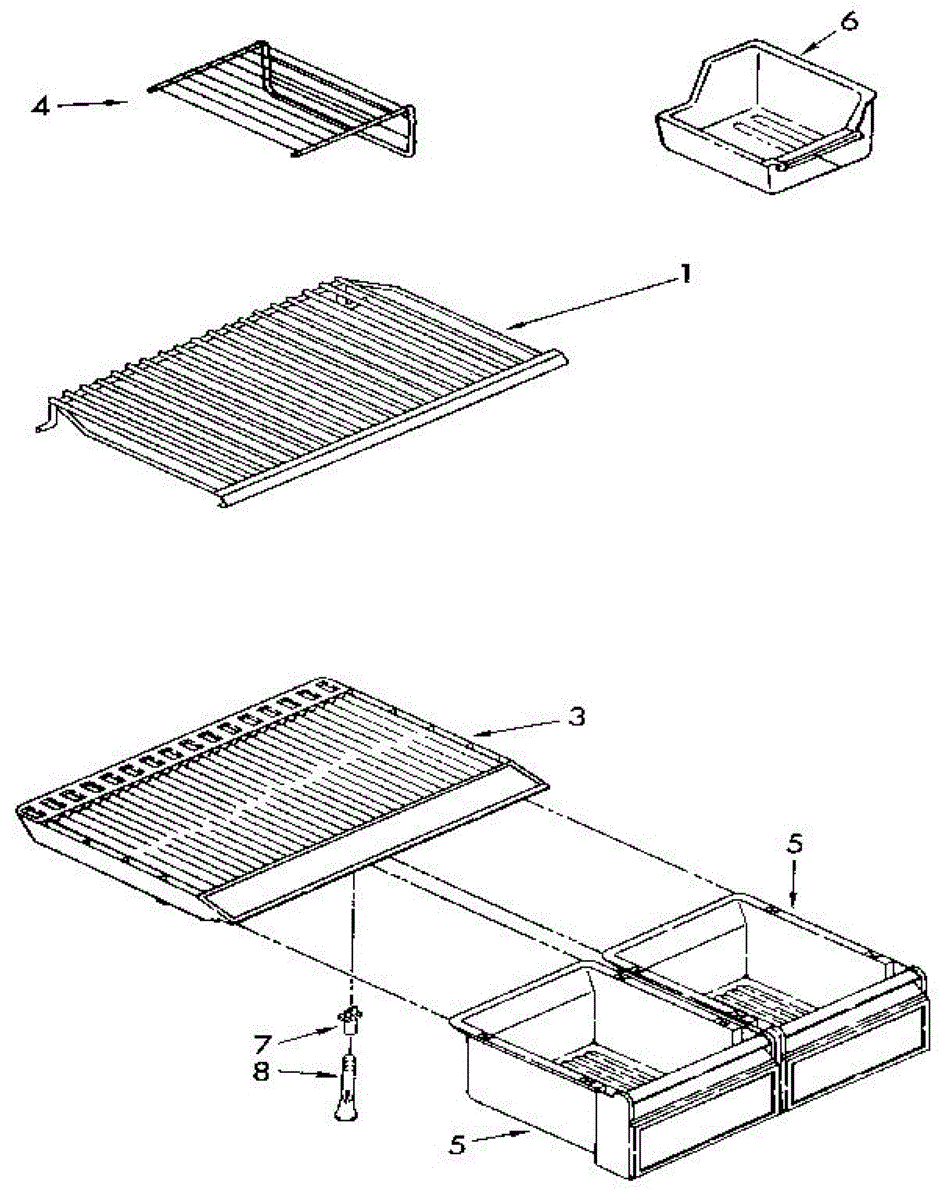 4
6
1
3
5
7
8
5