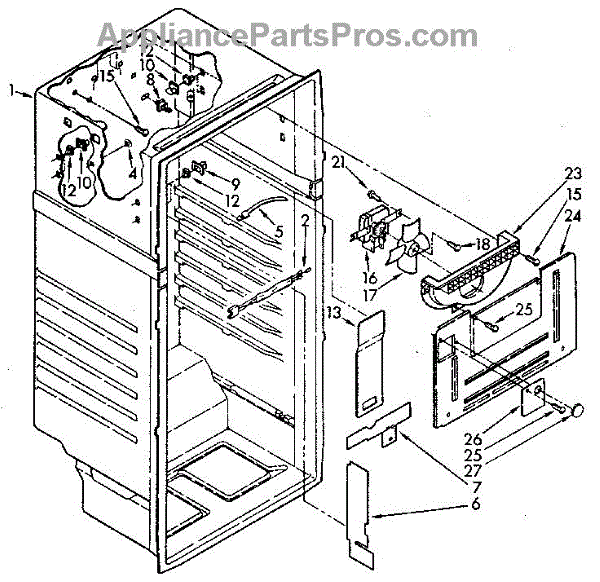 AppliancePartsPros.com

1
15
2
10
8
12
10
4
9
12
5
2
21
16
17
18
23
15
24
25
13
26
25
27
7
6