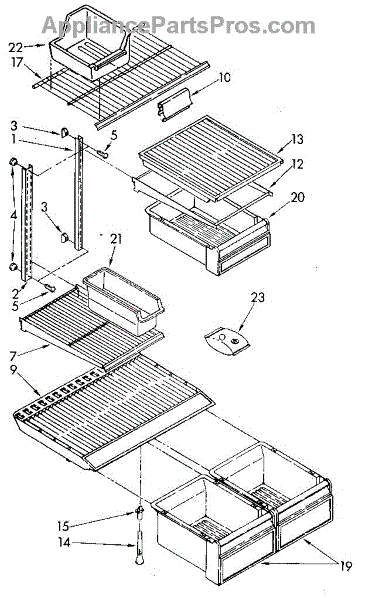 AppliancePartsPros.com
22
17
10
3
1
5
13
12
20
4
3
21
2
5
23
7
9
15
14
19