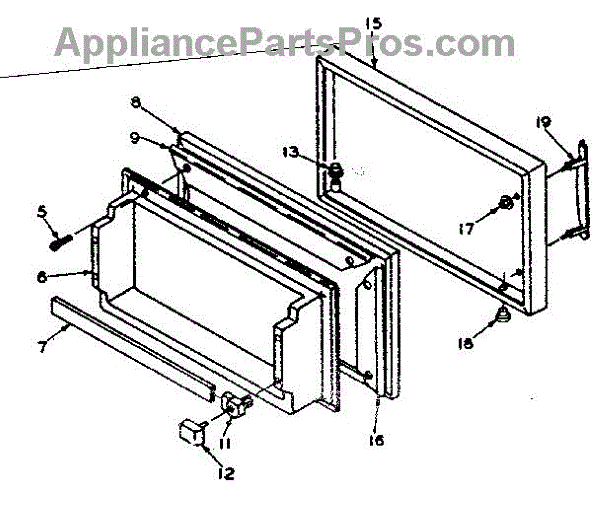 AppliancePartsPros.com

15
8
9
13
19
5
17
6
7
18
11
16
12