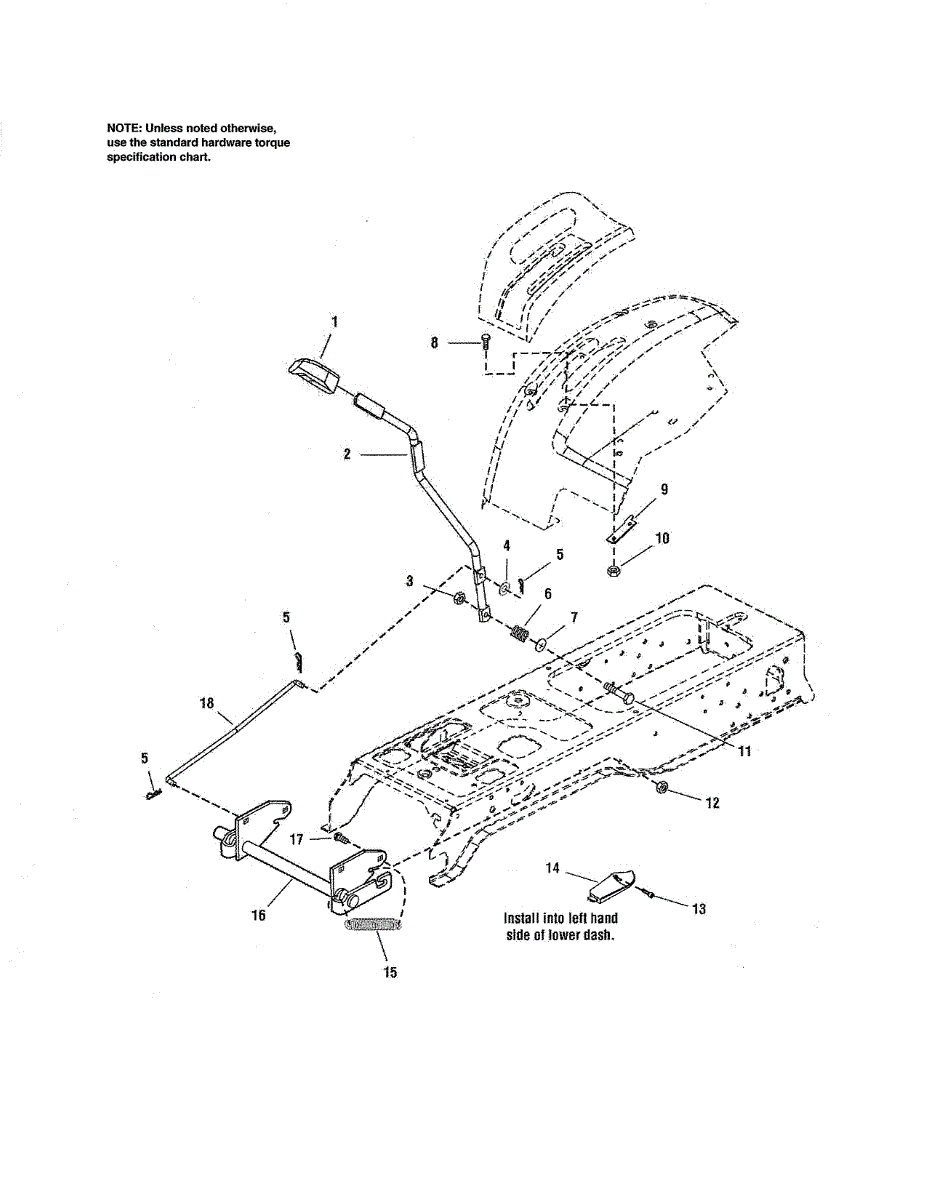 NOTE: Unless noted otherwise, use the standard hardware torque specification chart.

1

8

2

9

10

4

5

3

6

7

5

18

11

5

12

17

14

13

16

Install into left hand side of lower dash.

15