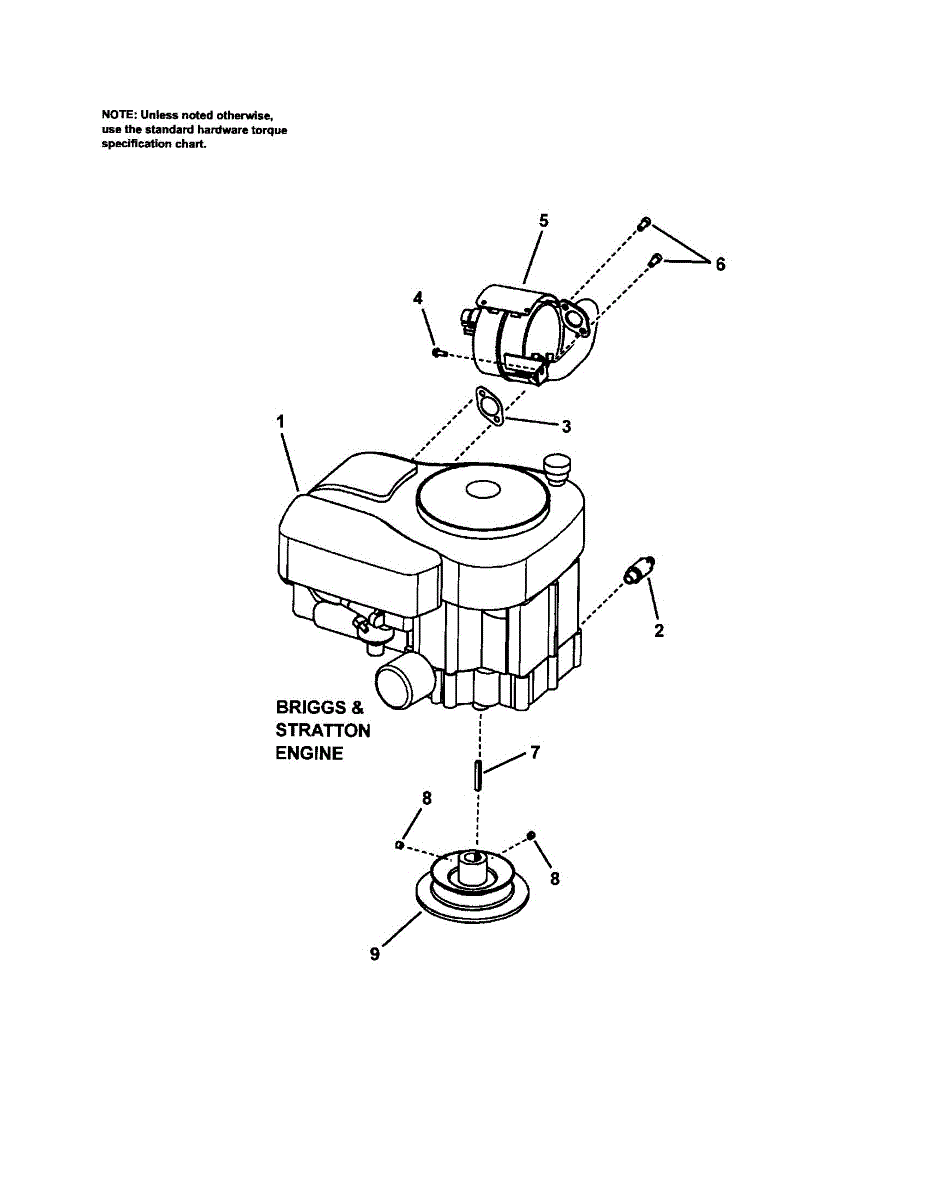 NOTE: Unless noted otherwise, use the standard hardware torque specification chart.

5

6

4

3

1

2

BRIGGS & STRATTON ENGINE

7

8

8

9