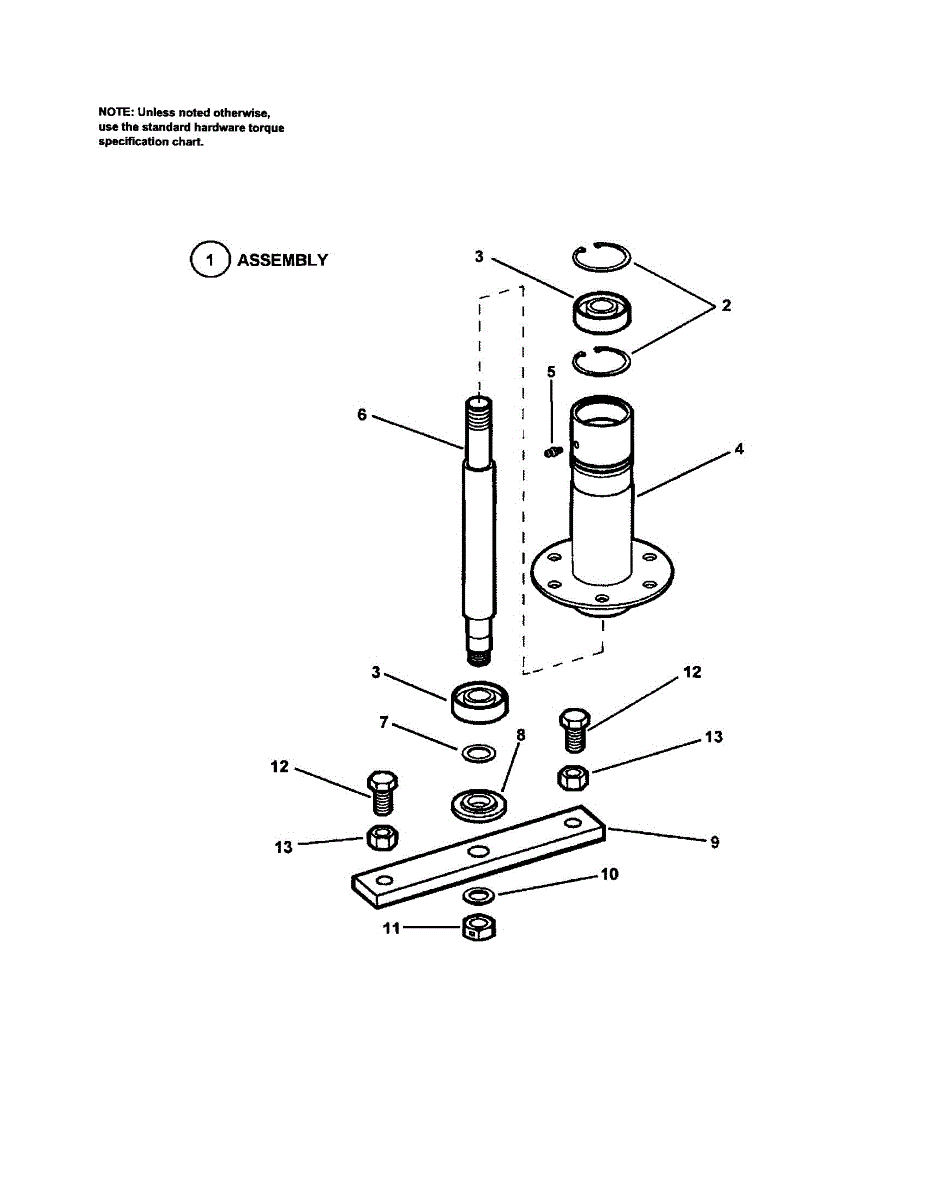 NOTE: Unless noted otherwise, use the standard hardware torque specification chart.

1 ASSEMBLY

3

2

5

6

4

3

12

7

8

13

12

13

9

10

11