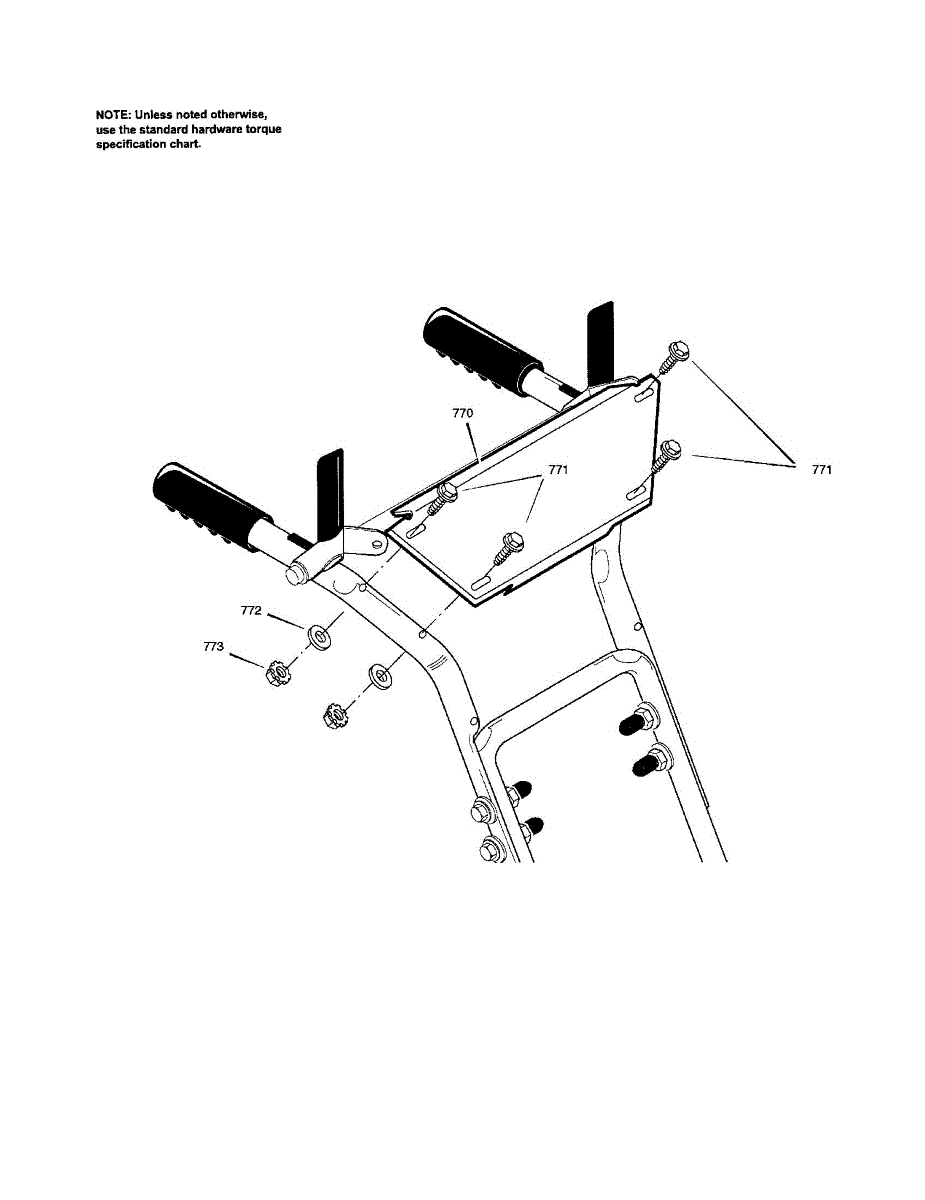 NOTE: Unless noted otherwise, use the standard hardware torque specification chart.

770

771

771

772

773