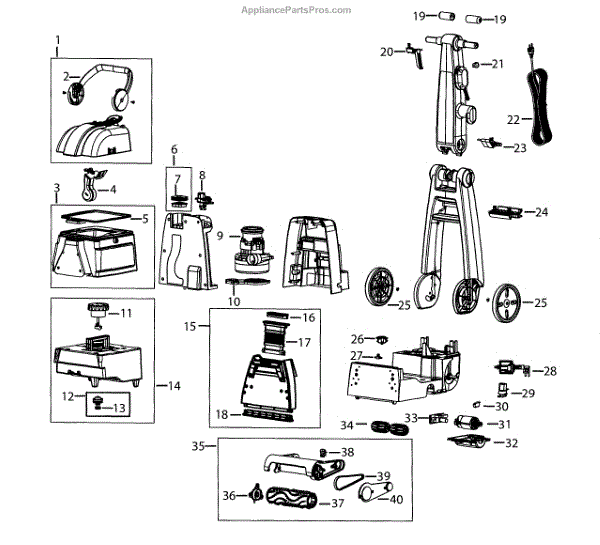 AppliancePartsPros.com

1
2
3
4
5
6
7
8
9
10
11
12
13
14
15
16
17
18
19
19
20
21
22
23
24
25
25
26
27
28
29
30
31
32
33
34
35
36
37
38
39
40