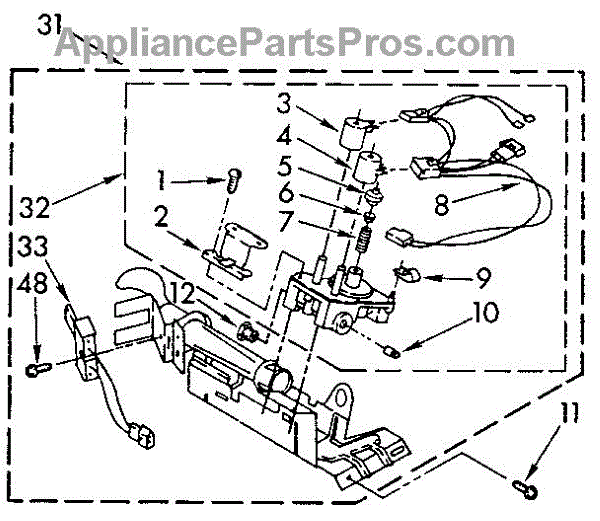 31
AppliancePartsPros.com
3
4
5
6
7
8
1
2
32
33
48
12
9
10
11