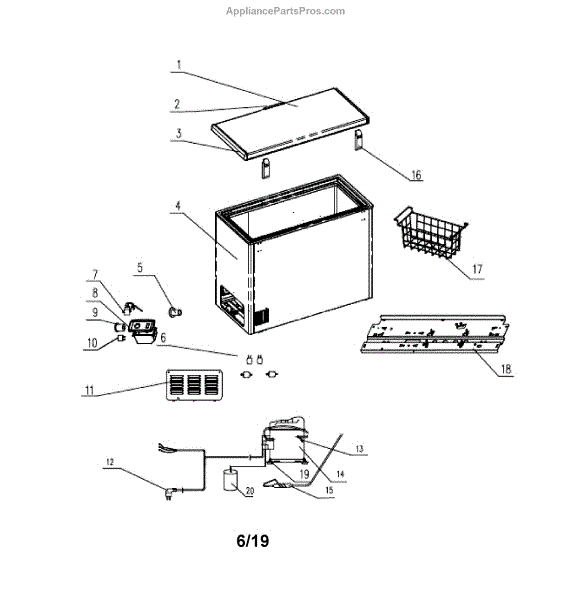 AppliancePartsPros.com

1
2
3
16
4
17
5
7
8
9
10
6
18
11
13
12
19
14
20
15

6/19