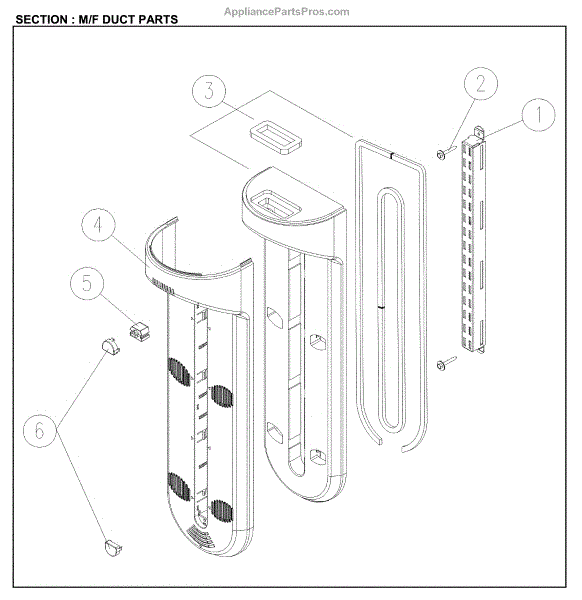 SECTION : M/F DUCT PARTS

AppliancePartsPros.com

3

2

1

4

5

6