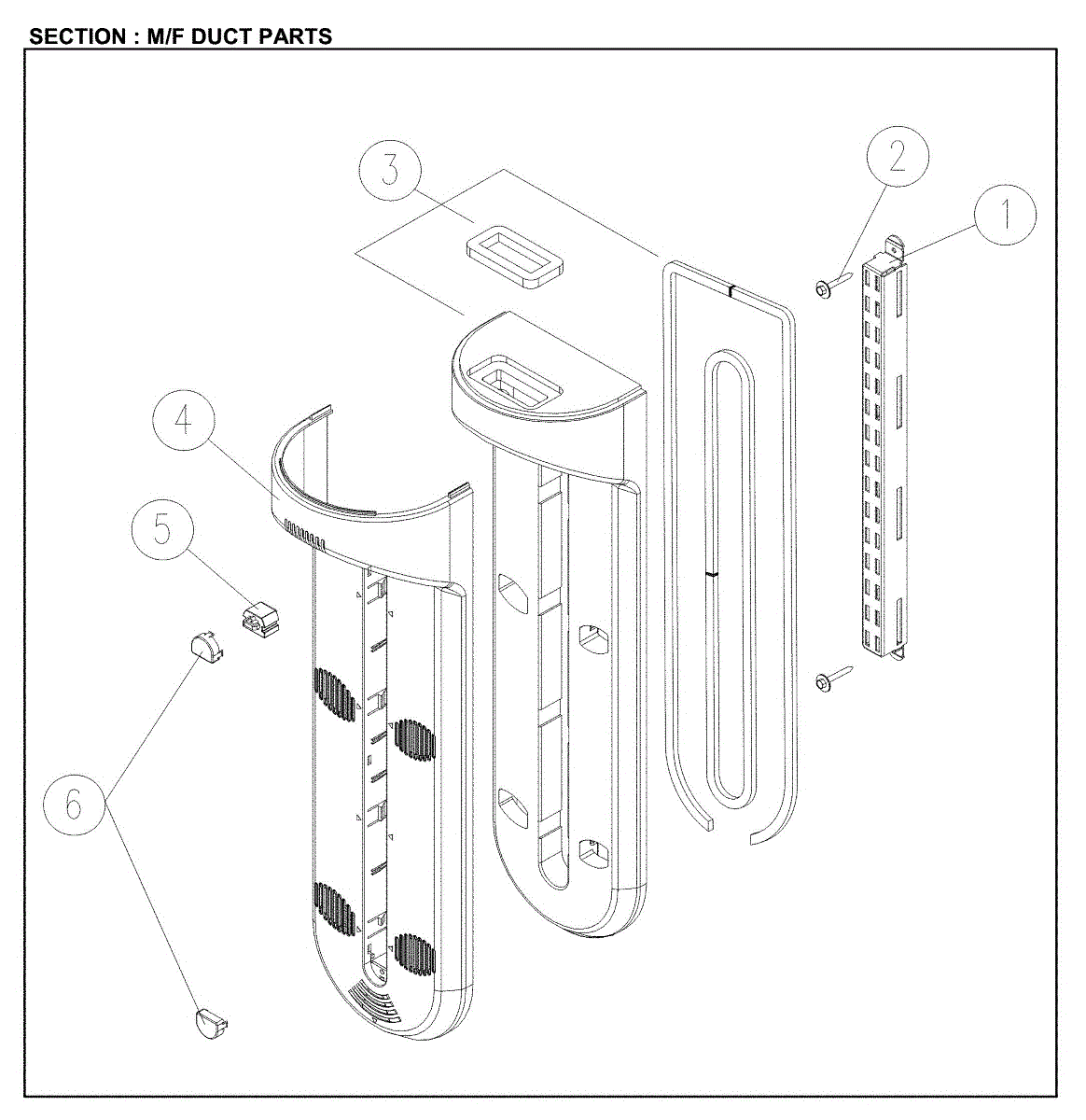 SECTION : M/F DUCT PARTS

3
2
1
4
5
6