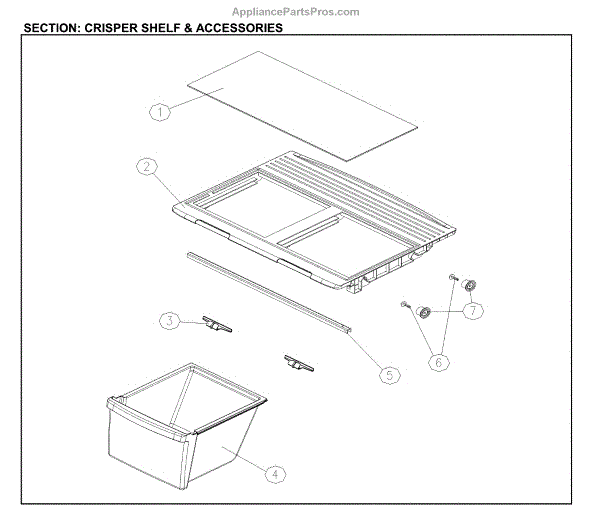 AppliancePartsPros.com
SECTION: CRISPER SHELF & ACCESSORIES

1
2
3
4
5
6
7