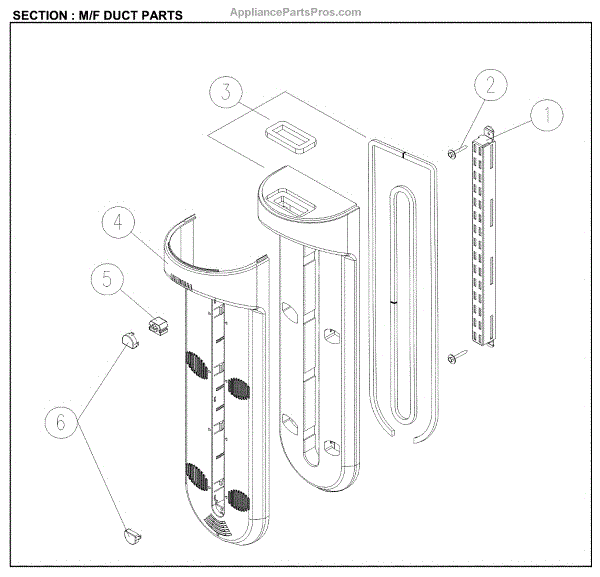 SECTION : M/F DUCT PARTS

AppliancePartsPros.com

3

2

1

4

5

6