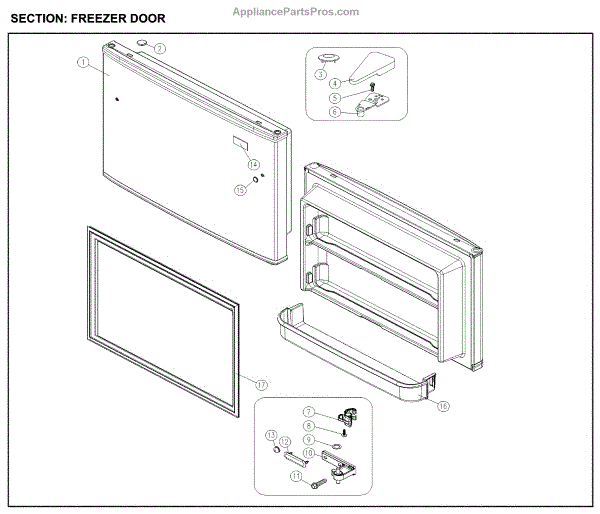 SECTION: FREEZER DOOR

AppliancePartsPros.com

1
2
3
4
5
6
14
15
17
16
7
8
9
10
13
12
11