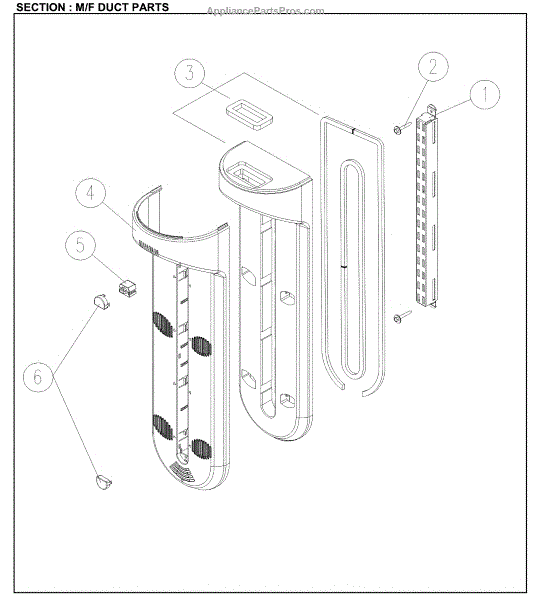 SECTION : M/F DUCT PARTS

AppliancePartsPros.com

3

2

1

4

5

6