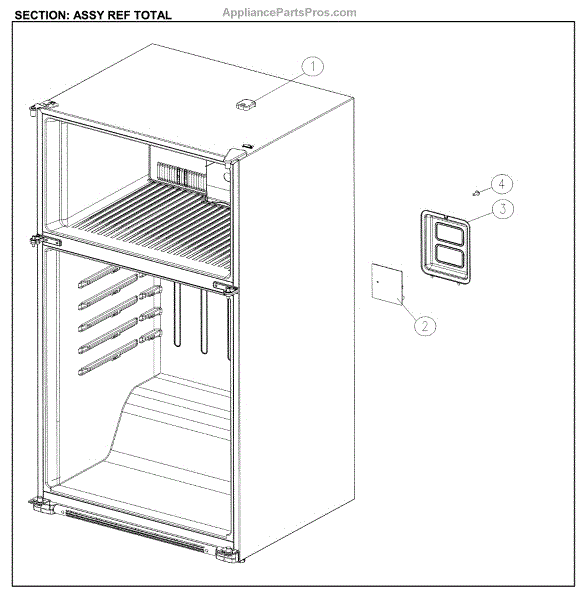 SECTION: ASSY REF TOTAL
AppliancePartsPros.com

1
4
3
2