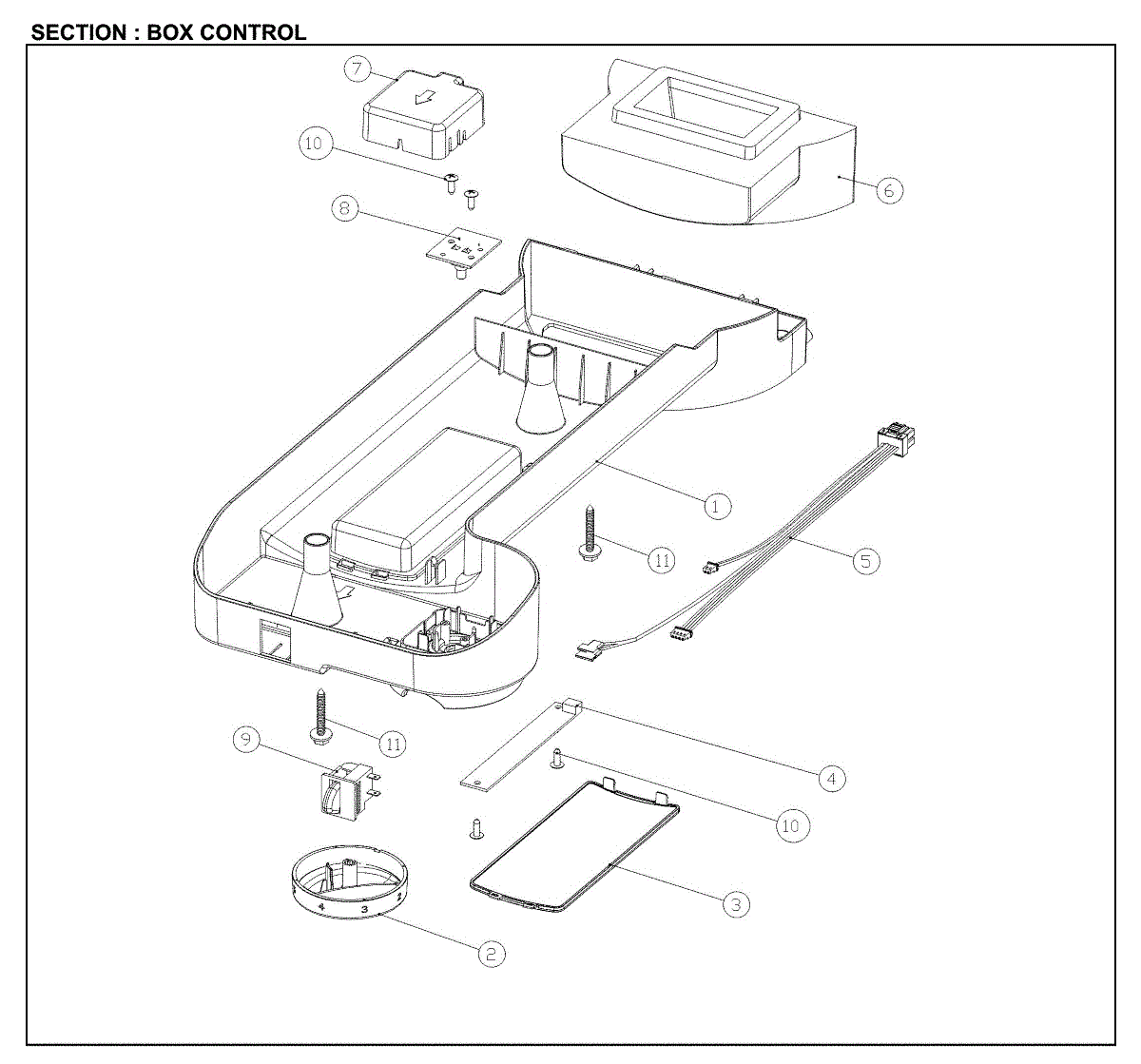 SECTION : BOX CONTROL

7

10

6

8

1

11

5

11

9

4

10

3

4 3 2

2